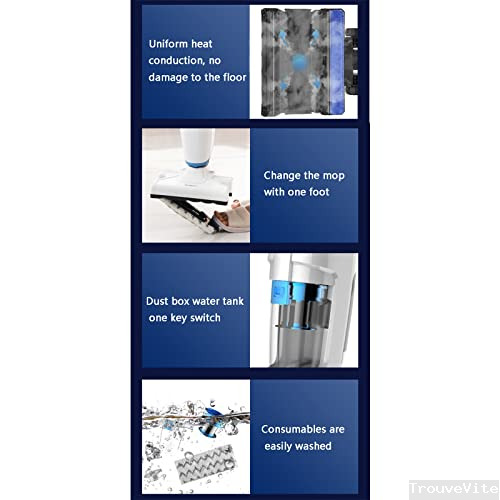 Uniform heat conduction, no damage to the floor

Change the mop with one foot

Dust box water tank one key switch

Consumables are easily washed

TrouveVite