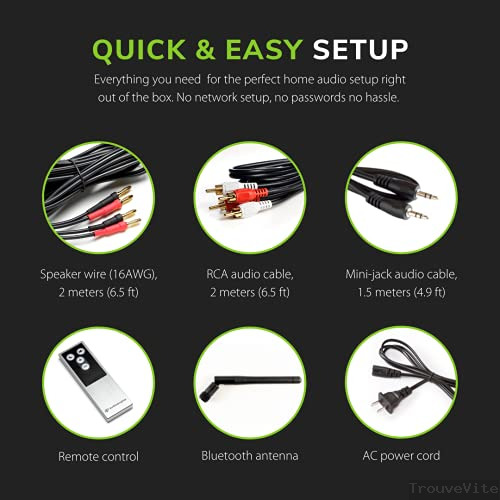 QUICK & EASY SETUP

Everything you need for the perfect home audio setup right out of the box. No network setup, no passwords no hassle.

Speaker wire (16AWG), 2 meters (6.5 ft)

RCA audio cable, 2 meters (6.5 ft)

Mini-jack audio cable, 1.5 meters (4.9 ft)

Remote control

Bluetooth antenna

AC power cord

TrouveVite