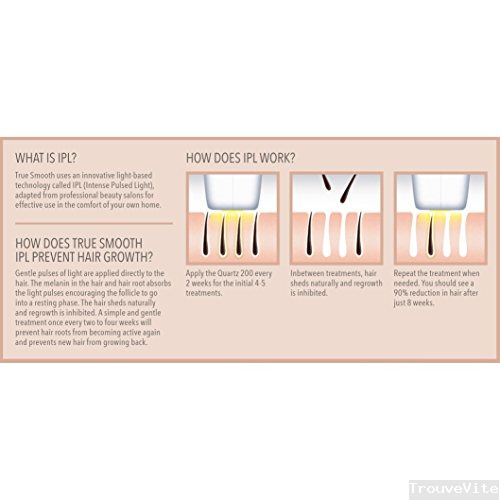 WHAT IS IPL?

True Smooth uses an innovative light-based technology called IPL (Intense Pulsed Light), adapted from professional beauty salons for effective use in the comfort of your own home.

HOW DOES TRUE SMOOTH IPL PREVENT HAIR GROWTH?

Gentle pulses of light are applied directly to the hair. The melanin in the hair and hair root absorbs the light pulses encouraging the follicle to go into a resting phase. The hair sheds naturally and regrowth is inhibited. A simple and gentle treatment once every two to four weeks will prevent hair roots from becoming active again and prevents new hair from growing back.

HOW DOES IPL WORK?

Apply the Quartz 200 every 2 weeks for the initial 4-5 treatments.

Inbetween treatments, hair sheds naturally and regrowth is inhibited.

Repeat the treatment when needed. You should see a 90% reduction in hair after just 8 weeks.

TrouveVite