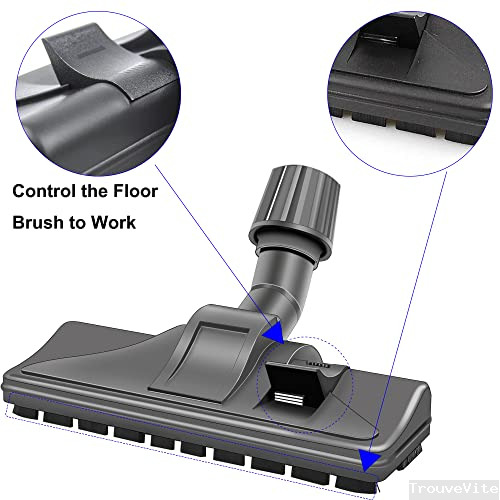 Control the Floor

Brush to Work

TrouveVite