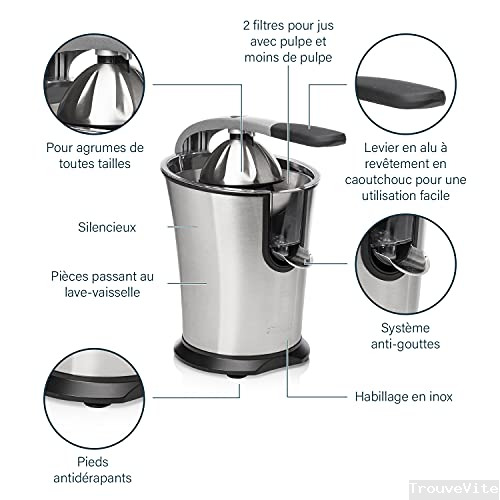 2 filtres pour jus avec pulpe et moins de pulpe

Pour agrumes de toutes tailles

Levier en alu à revêtement en caoutchouc pour une utilisation facile

Silencieux

Pièces passant au lave-vaisselle

Système anti-gouttes

Habillage en inox

Pieds antidérapants

TrouveVite