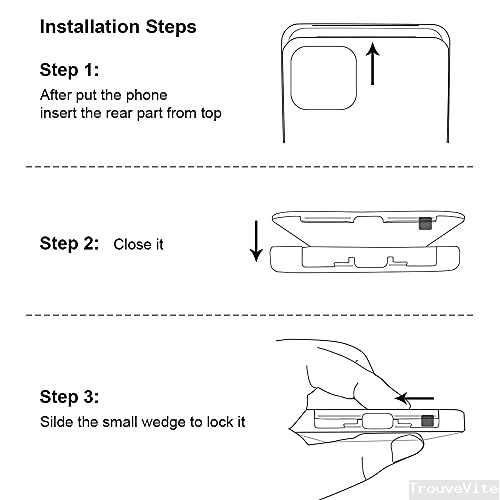 Installation Steps

Step 1:
After put the phone
insert the rear part from top

Step 2: Close it

Step 3:
Silde the small wedge to lock it

TrouveVite