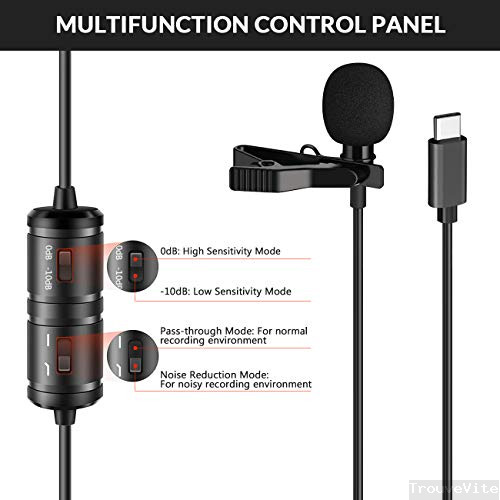 MULTIFUNCTION CONTROL PANEL

0dB -10dB

0dB -10dB

0dB: High Sensitivity Mode

-10dB: Low Sensitivity Mode

Pass-through Mode: For normal recording environment

Noise Reduction Mode: For noisy recording environment

TrouveVite