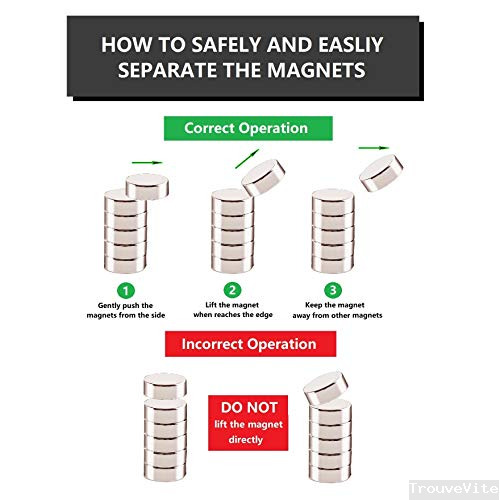 HOW TO SAFELY AND EASLIY SEPARATE THE MAGNETS

Correct Operation

1
Gently push the magnets from the side

2
Lift the magnet when reaches the edge

3
Keep the magnet away from other magnets

Incorrect Operation

DO NOT lift the magnet directly

TrouveVite