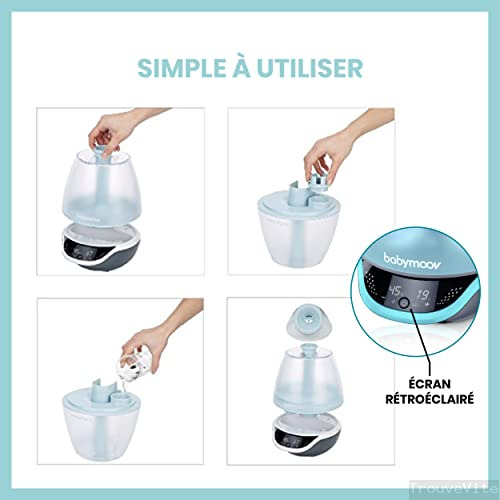 SIMPLE À UTILISER

babymoov

45

19

ÉCRAN RÉTROÉCLAIRÉ

TrouveVite