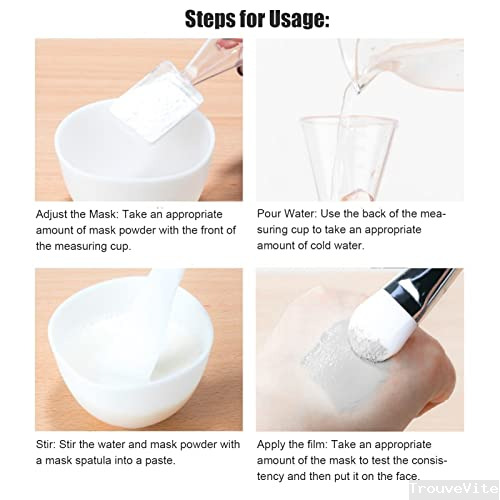 Steps for Usage:

Adjust the Mask: Take an appropriate amount of mask powder with the front of the measuring cup.

Pour Water: Use the back of the measuring cup to take an appropriate amount of cold water.

Stir: Stir the water and mask powder with a mask spatula into a paste.

Apply the film: Take an appropriate amount of the mask to test the consistency and then put it on the face.

TrouveVite