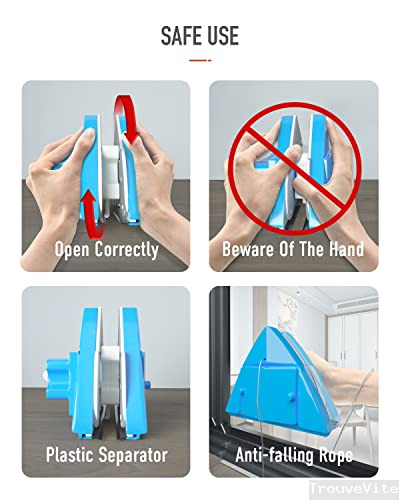 SAFE USE

Open Correctly

Beware Of The Hand

Plastic Separator

Anti-falling Rope

TrouveVite