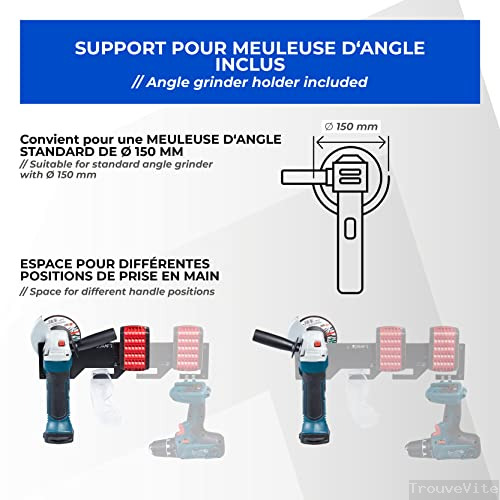 SUPPORT POUR MEULEUSE D'ANGLE INCLUS
// Angle grinder holder included

Convient pour une MEULEUSE D'ANGLE STANDARD DE Ø 150 MM
// Suitable for standard angle grinder with Ø 150 mm

Ø 150 mm

ESPACE POUR DIFFÉRENTES POSITIONS DE PRISE EN MAIN
// Space for different handle positions

TrouveVite