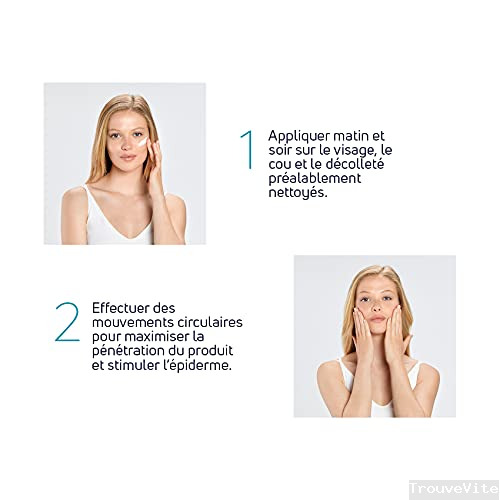 1 Appliquer matin et soir sur le visage, le cou et le décolleté préalablement nettoyés.

2 Effectuer des mouvements circulaires pour maximiser la pénétration du produit et stimuler l'épiderme.

TrouveVite