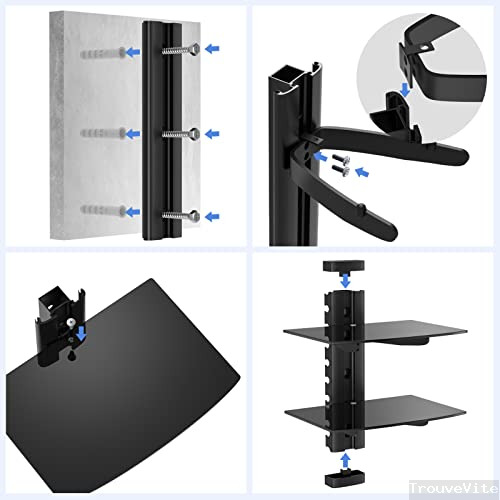 TrouveVite