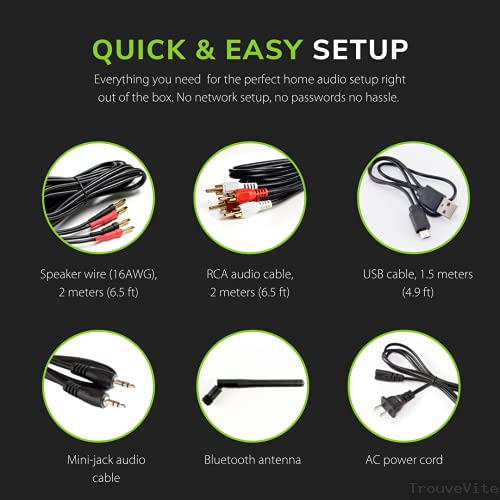 QUICK & EASY SETUP

Everything you need for the perfect home audio setup right out of the box. No network setup, no passwords no hassle.

Speaker wire (16AWG), 2 meters (6.5 ft)

RCA audio cable, 2 meters (6.5 ft)

USB cable, 1.5 meters (4.9 ft)

Mini-jack audio cable

Bluetooth antenna

AC power cord

TrouveVite