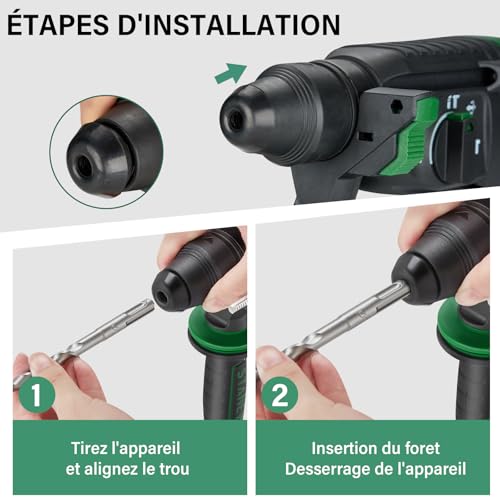 ÉTAPES D'INSTALLATION

1

Tirez l'appareil et alignez le trou

2

Insertion du foret
Desserrage de l'appareil