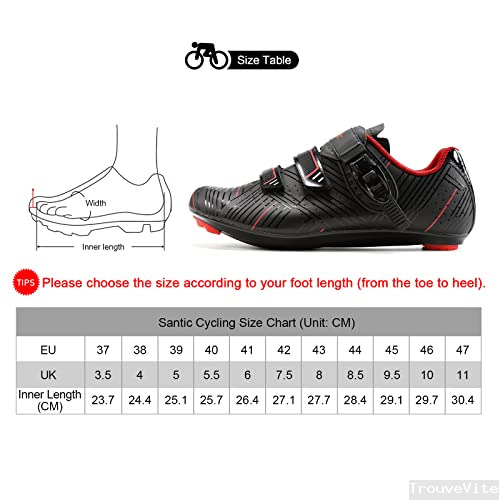 Size Table

Width

Inner length

TIPS Please choose the size according to your foot length (from the toe to heel).

| Santic Cycling Size Chart (Unit: CM) | | | | | | | | | | | |
|---|---|---|---|---|---|---|---|---|---|---|---|
| EU | 37 | 38 | 39 | 40 | 41 | 42 | 43 | 44 | 45 | 46 | 47 |
| UK | 3.5 | 4 | 5 | 5.5 | 6 | 7.5 | 8 | 8.5 | 9.5 | 10 | 11 |
| Inner Length (CM) | 23.7 | 24.4 | 25.1 | 25.7 | 26.4 | 27.1 | 27.7 | 28.4 | 29.1 | 29.7 | 30.4 |

TrouveVite