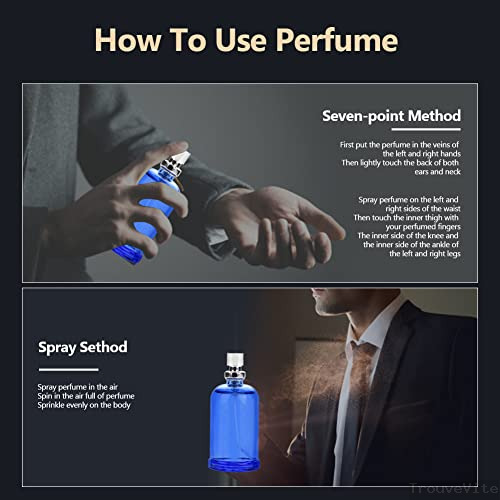 How To Use Perfume

Seven-point Method

First put the perfume in the veins of the left and right hands
Then lightly touch the back of both ears and neck

Spray perfume on the left and right sides of the waist
Then touch the inner thigh with your perfumed fingers
The inner side of the knee and the inner side of the ankle of the left and right legs

Spray Sethod

Spray perfume in the air
Spin in the air full of perfume
Sprinkle evenly on the body

TrouveVite