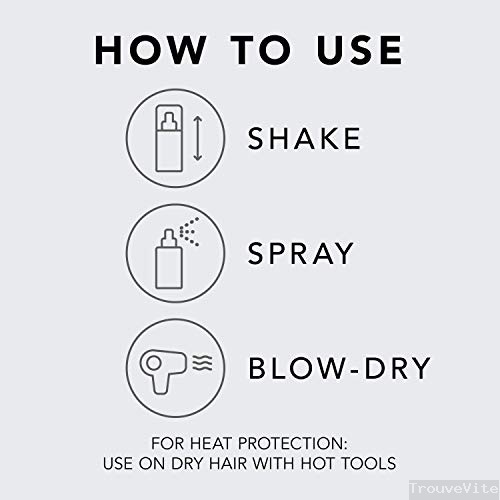 HOW TO USE

SHAKE

SPRAY

BLOW-DRY

FOR HEAT PROTECTION:
USE ON DRY HAIR WITH HOT TOOLS

TrouveVite