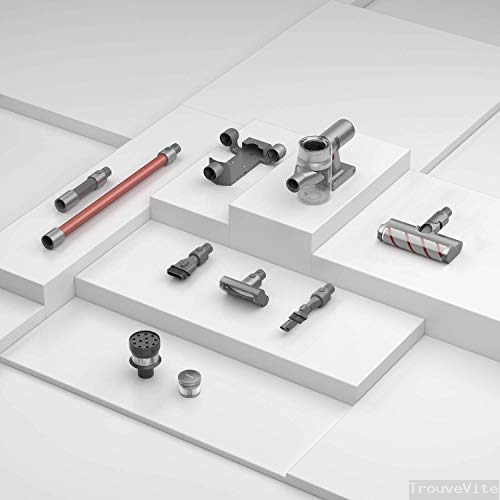 TrouveVite