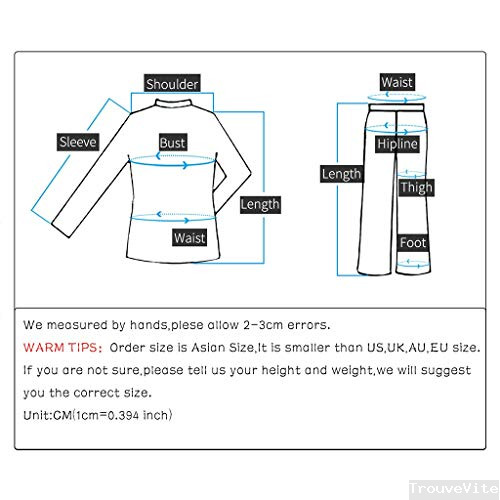 Shoulder
Sleeve
Bust
Length
Waist

Waist
Hipline
Length
Thigh
Foot

We measured by hands,plese allow 2-3cm errors.
WARM TIPS: Order size is Asian Size,It is smaller than US,UK,AU,EU size.
If you are not sure,please tell us your height and weight,we will suggest you the correct size.
Unit:CM(1cm=0.394 inch)

TrouveVite