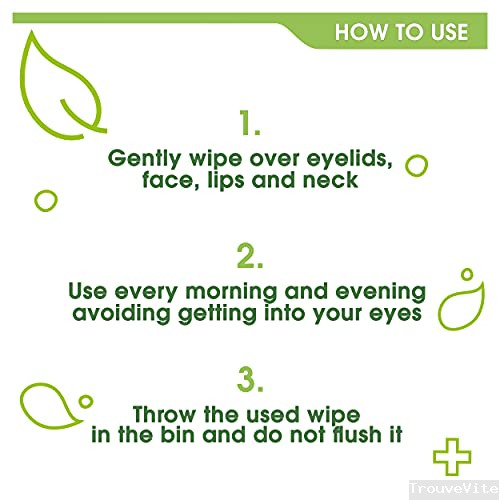 HOW TO USE

1.

Gently wipe over eyelids, face, lips and neck

2.

Use every morning and evening avoiding getting into your eyes

3.

Throw the used wipe in the bin and do not flush it

TrouveVite