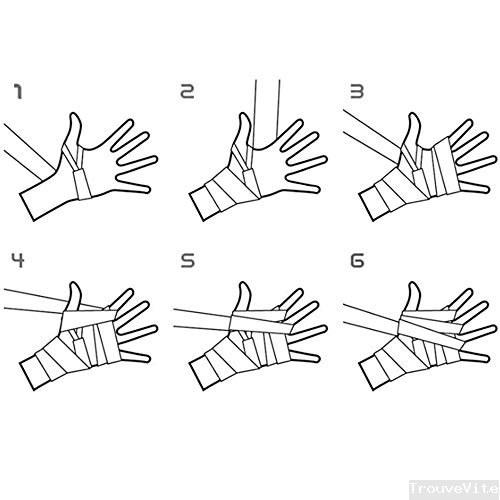 1

2

3

4

5

6

TrouveVite