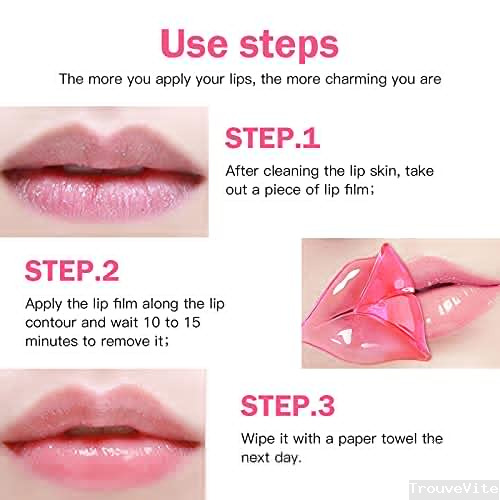 Use steps

The more you apply your lips, the more charming you are

STEP.1

After cleaning the lip skin, take out a piece of lip film;

STEP.2

Apply the lip film along the lip contour and wait 10 to 15 minutes to remove it;

STEP.3

Wipe it with a paper towel the next day.

TrouveVite