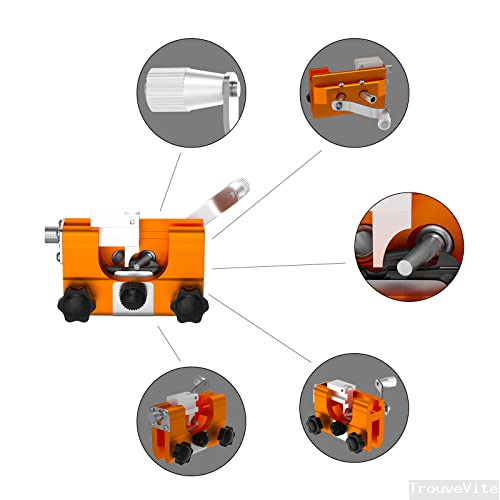 TrouveVite