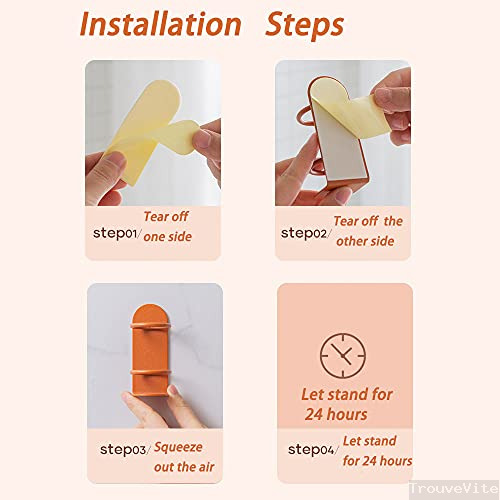 Installation Steps

step01/ Tear off one side

step02/ Tear off the other side

step03/ Squeeze out the air

Let stand for 24 hours

step04/ Let stand for 24 hours

TrouveVite