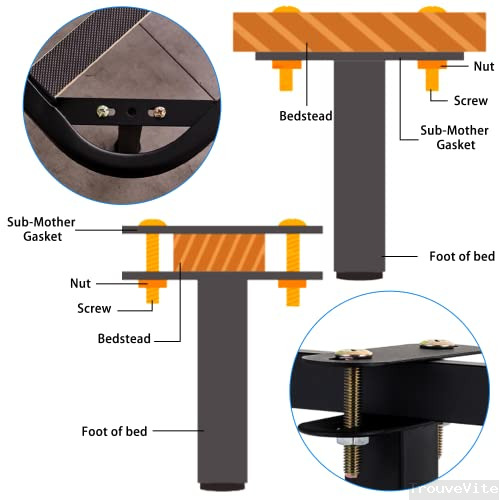 Nut

Screw

Bedstead

Sub-Mother Gasket

Foot of bed

Sub-Mother Gasket

Nut

Screw

Bedstead

Foot of bed

TrouveVite