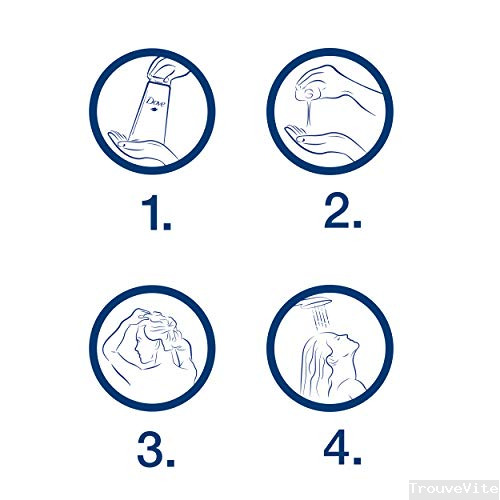 Dove

1.

2.

3.

4.

TrouveVite