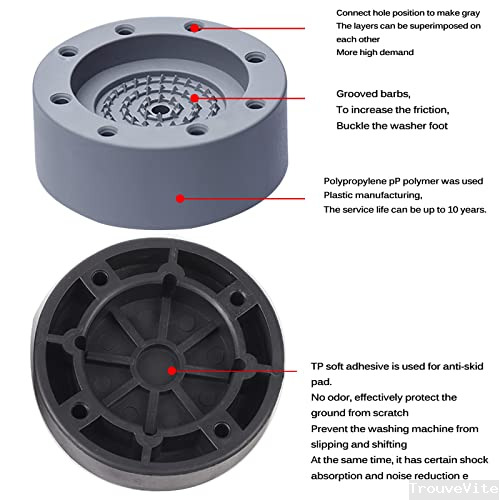 Connect hole position to make gray
The layers can be superimposed on each other
More high demand

Grooved barbs,
To increase the friction,
Buckle the washer foot

Polypropylene pP polymer was used
Plastic manufacturing,
The service life can be up to 10 years.

TP soft adhesive is used for anti-skid pad.
No odor, effectively protect the ground from scratch
Prevent the washing machine from slipping and shifting
At the same time, it has certain shock absorption and noise reduction e

TrouveVite