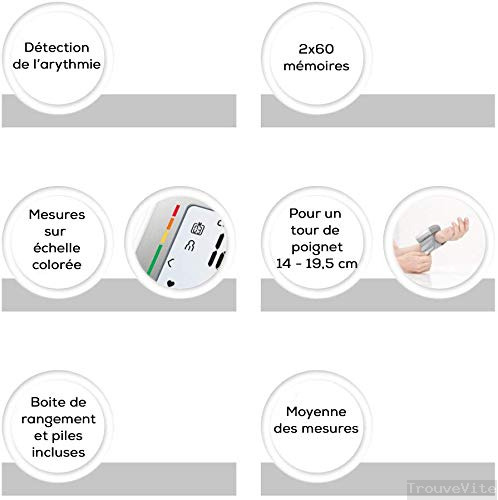 Détection de l'arythmie

2x60 mémoires

Mesures sur échelle colorée

Pour un tour de poignet 14 - 19,5 cm

Boite de rangement et piles incluses

Moyenne des mesures

TrouveVite