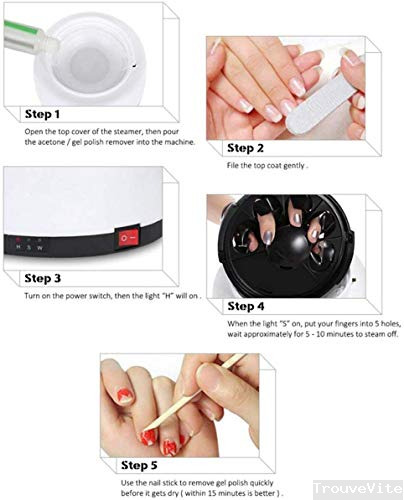 Step 1

Open the top cover of the steamer, then pour the acetone / gel polish remover into the machine.

Step 2

File the top coat gently .

H S W

Step 3

Turn on the power switch, then the light "H" will on .

Step 4

When the light "S" on, put your fingers into 5 holes, wait approximately for 5 - 10 minutes to steam off.

Step 5

Use the nail stick to remove gel polish quickly before it gets dry ( within 15 minutes is better ) .

TrouveVite