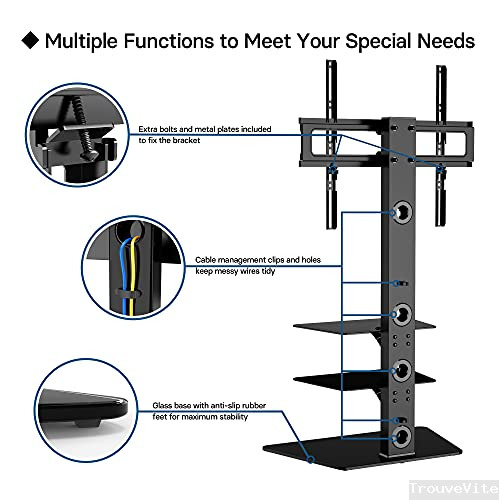 ◆ Multiple Functions to Meet Your Special Needs

Extra bolts and metal plates included to fix the bracket

Cable management clips and holes keep messy wires tidy

Glass base with anti-slip rubber feet for maximum stability

TrouveVite