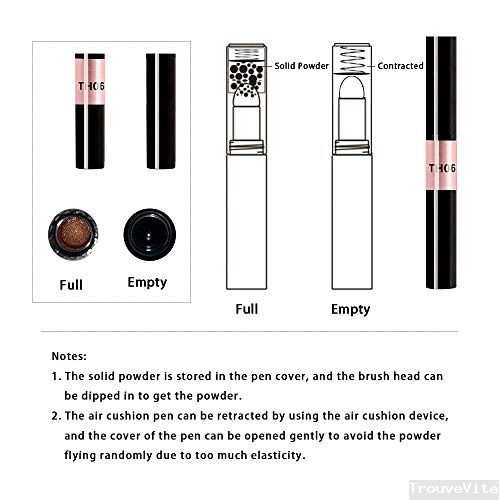 TH06

Full

Empty

Solid Powder

Contracted

Full

Empty

TH06

Notes:

1. The solid powder is stored in the pen cover, and the brush head can be dipped in to get the powder.

2. The air cushion pen can be retracted by using the air cushion device, and the cover of the pen can be opened gently to avoid the powder flying randomly due to too much elasticity.

TrouveVite