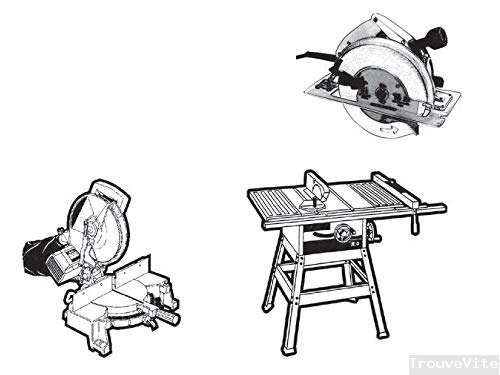 TrouveVite