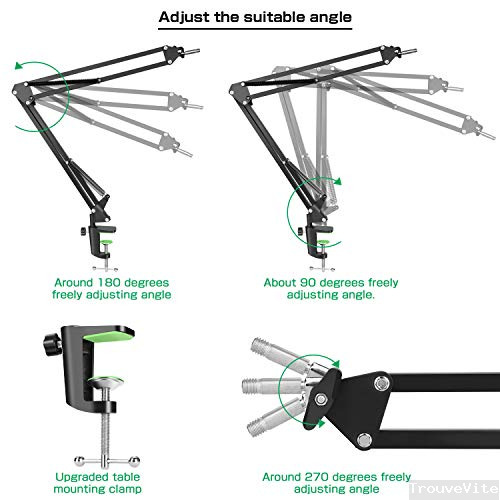 Adjust the suitable angle

Around 180 degrees freely adjusting angle

About 90 degrees freely adjusting angle.

Upgraded table mounting clamp

Around 270 degrees freely adjusting angle

TrouveVite