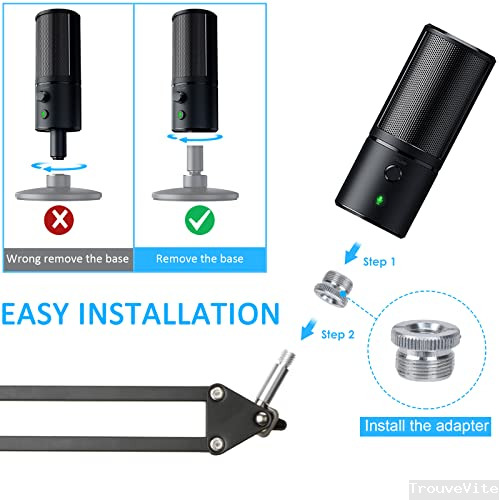 Wrong remove the base

Remove the base

EASY INSTALLATION

Step 1

Step 2

Install the adapter

TrouveVite