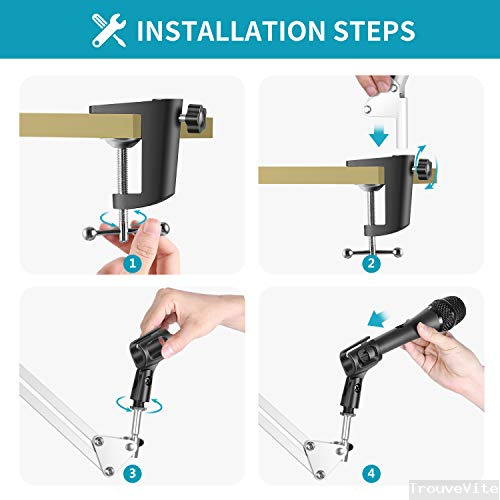 INSTALLATION STEPS

1

2

3

4

TrouveVite