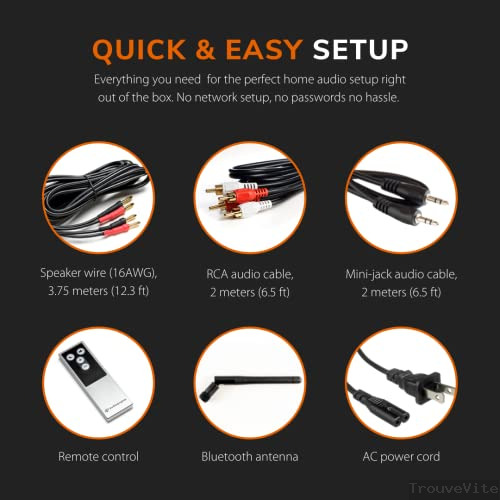 QUICK & EASY SETUP

Everything you need for the perfect home audio setup right out of the box. No network setup, no passwords no hassle.

Speaker wire (16AWG), 3.75 meters (12.3 ft)

RCA audio cable, 2 meters (6.5 ft)

Mini-jack audio cable, 2 meters (6.5 ft)

Remote control

Bluetooth antenna

AC power cord

TrouveVite