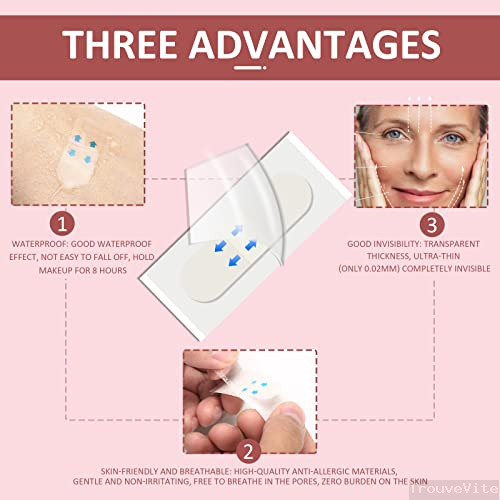 THREE ADVANTAGES

1

WATERPROOF: GOOD WATERPROOF EFFECT, NOT EASY TO FALL OFF, HOLD MAKEUP FOR 8 HOURS

3

GOOD INVISIBILITY: TRANSPARENT THICKNESS, ULTRA-THIN (ONLY 0.02MM) COMPLETELY INVISIBLE

2

SKIN-FRIENDLY AND BREATHABLE: HIGH-QUALITY ANTI-ALLERGIC MATERIALS, GENTLE AND NON-IRRITATING, FREE TO BREATHE IN THE PORES, ZERO BURDEN ON THE SKIN

TrouveVite