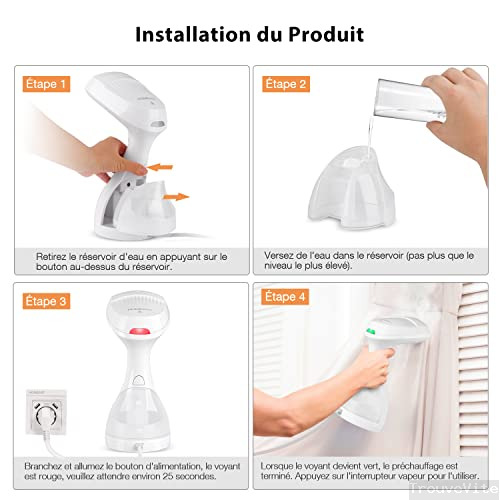 Installation du Produit

Étape 1

Retirez le réservoir d'eau en appuyant sur le bouton au-dessus du réservoir.

Étape 2

Versez de l'eau dans le réservoir (pas plus que le niveau le plus élevé).

Étape 3

Branchez et allumez le bouton d'alimentation, le voyant est rouge, veuillez attendre environ 25 secondes.

Étape 4

Lorsque le voyant devient vert, le préchauffage est terminé. Appuyez sur l'interrupteur vapeur pour l'utiliser.

TrouveVite