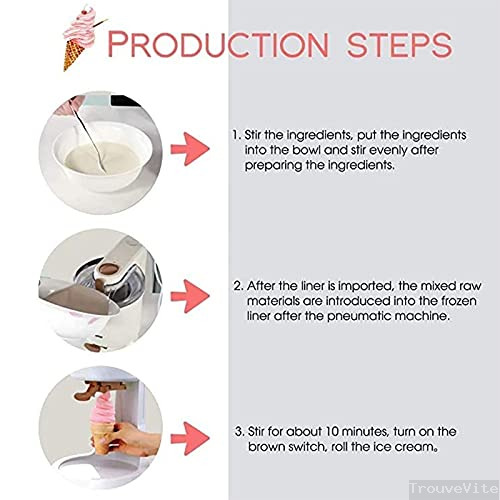 PRODUCTION STEPS

1. Stir the ingredients, put the ingredients into the bowl and stir evenly after preparing the ingredients.

2. After the liner is imported, the mixed raw materials are introduced into the frozen liner after the pneumatic machine.

3. Stir for about 10 minutes, turn on the brown switch, roll the ice cream.

TrouveVite