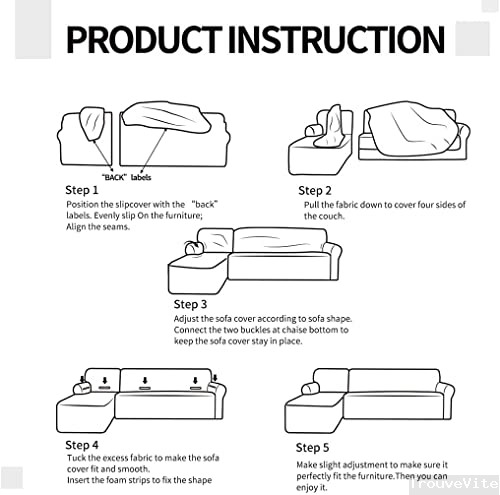 PRODUCT INSTRUCTION

"BACK" labels

Step 1
Position the slipcover with the "back" labels. Evenly slip On the furniture; Align the seams.

Step 2
Pull the fabric down to cover four sides of the couch.

Step 3
Adjust the sofa cover according to sofa shape. Connect the two buckles at chaise bottom to keep the sofa cover stay in place.

Step 4
Tuck the excess fabric to make the sofa cover fit and smooth.
Insert the foam strips to fix the shape

Step 5
Make slight adjustment to make sure it perfectly fit the furniture.Then you can enjoy it.

TrouveVite