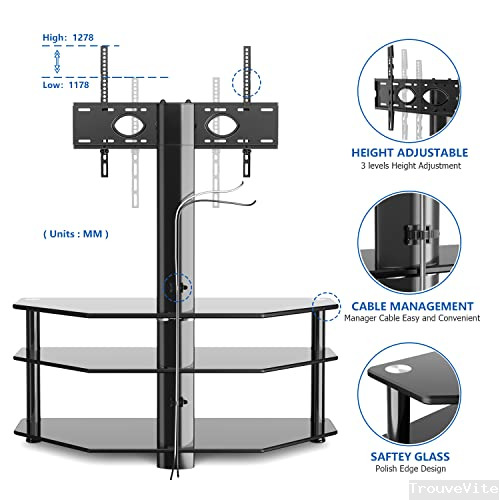 High: 1278

Low: 1178

( Units : MM )

HEIGHT ADJUSTABLE
3 levels Height Adjustment

CABLE MANAGEMENT
Manager Cable Easy and Convenient

SAFTEY GLASS
Polish Edge Design

TrouveVite