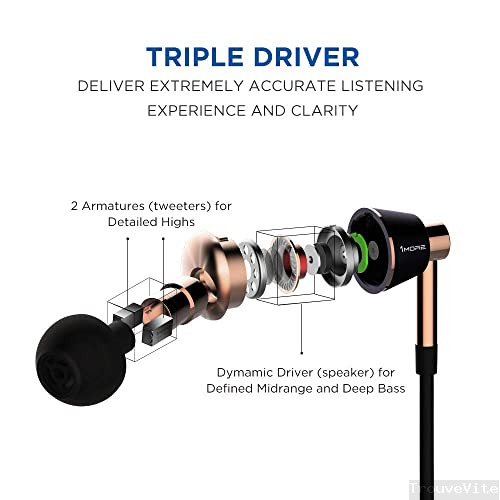 TRIPLE DRIVER
DELIVER EXTREMELY ACCURATE LISTENING EXPERIENCE AND CLARITY

2 Armatures (tweeters) for Detailed Highs

1MORE

Dymamic Driver (speaker) for Defined Midrange and Deep Bass

TrouveVite